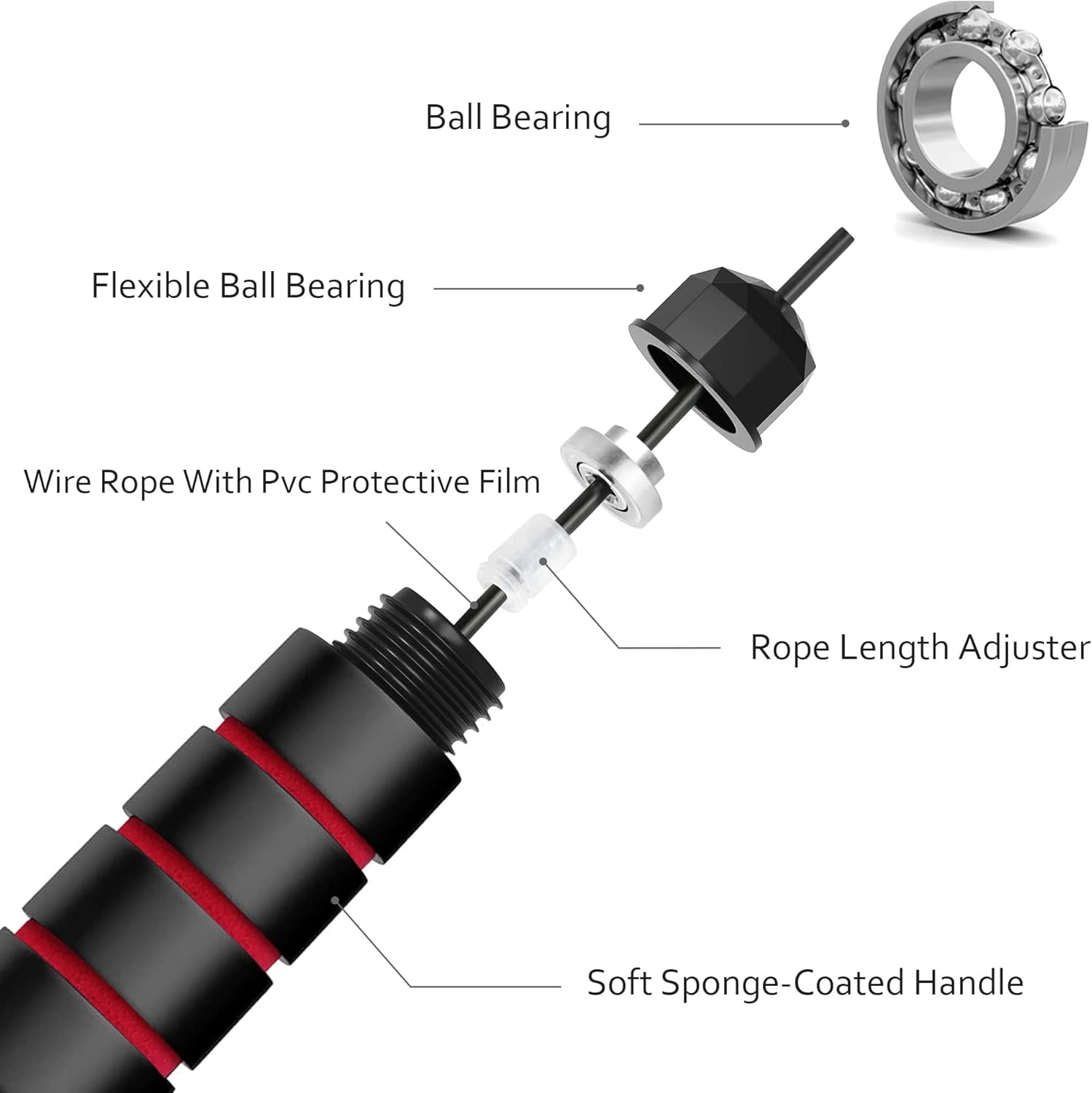 Ball Bearing

Flexible Ball Bearing

Wire Rope With Pvc Protective Film

Rope Length Adjuster

Soft Sponge-Coated Handle